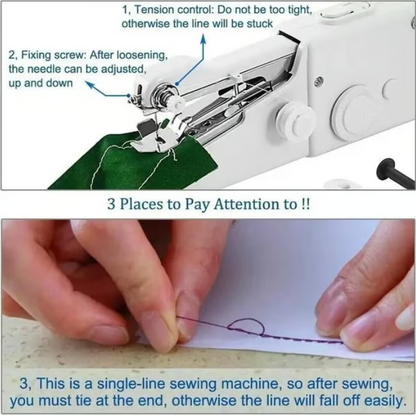 1, Tension control: Do not be too tight, otherwise the line will be stuck

2, Fixing screw: After loosening, the needle can be adjusted, up and down

3 Places to Pay Attention to !!

3, This is a single-line sewing machine, so after sewing, you must tie at the end, otherwise the line will fall off easily.