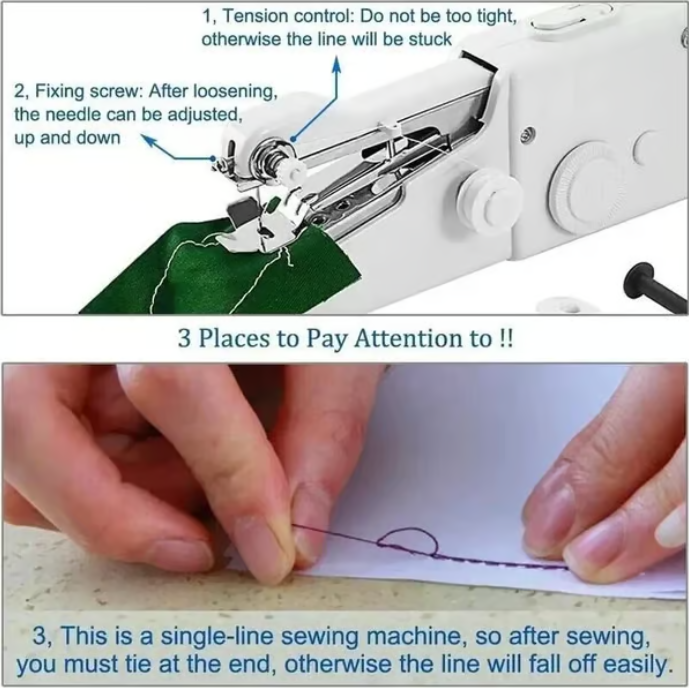 1, Tension control: Do not be too tight, otherwise the line will be stuck

2, Fixing screw: After loosening, the needle can be adjusted, up and down

3 Places to Pay Attention to !!

3, This is a single-line sewing machine, so after sewing, you must tie at the end, otherwise the line will fall off easily.